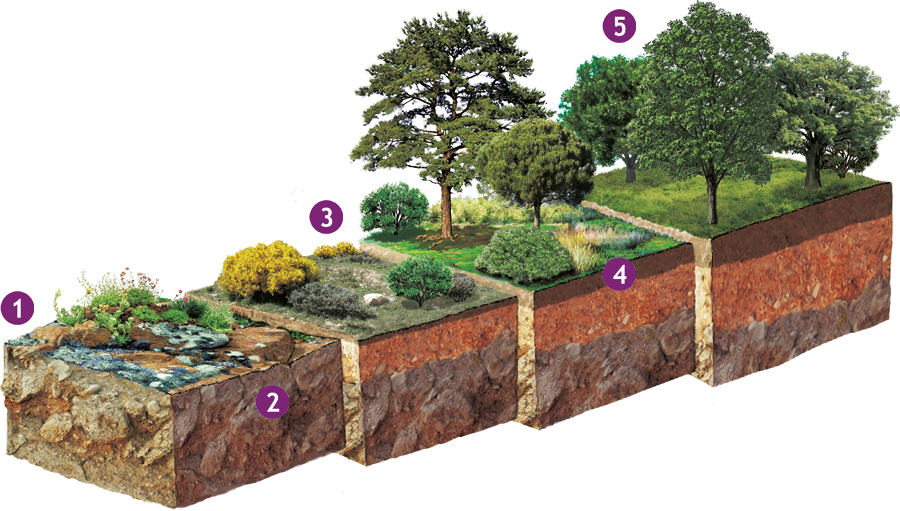 1
2
3
4
5